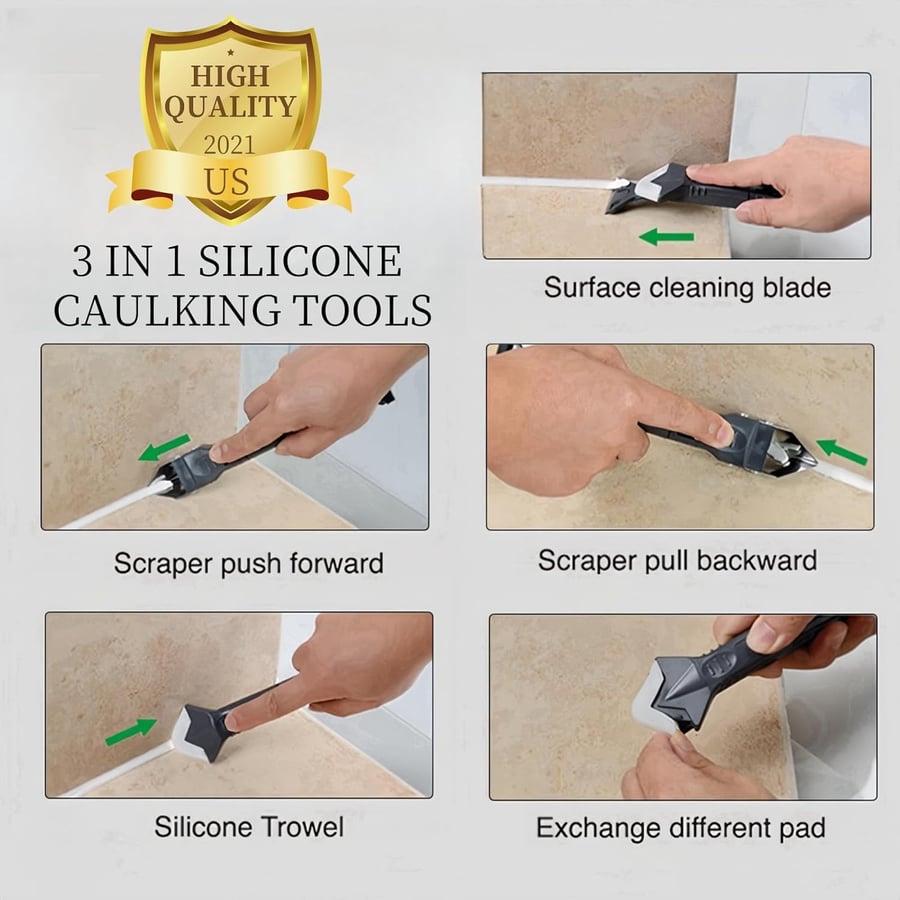 HIGH QUALITY
2021
US

3 IN 1 SILICONE CAULKING TOOLS

Surface cleaning blade

Scraper push forward

Scraper pull backward

Silicone Trowel

Exchange different pad