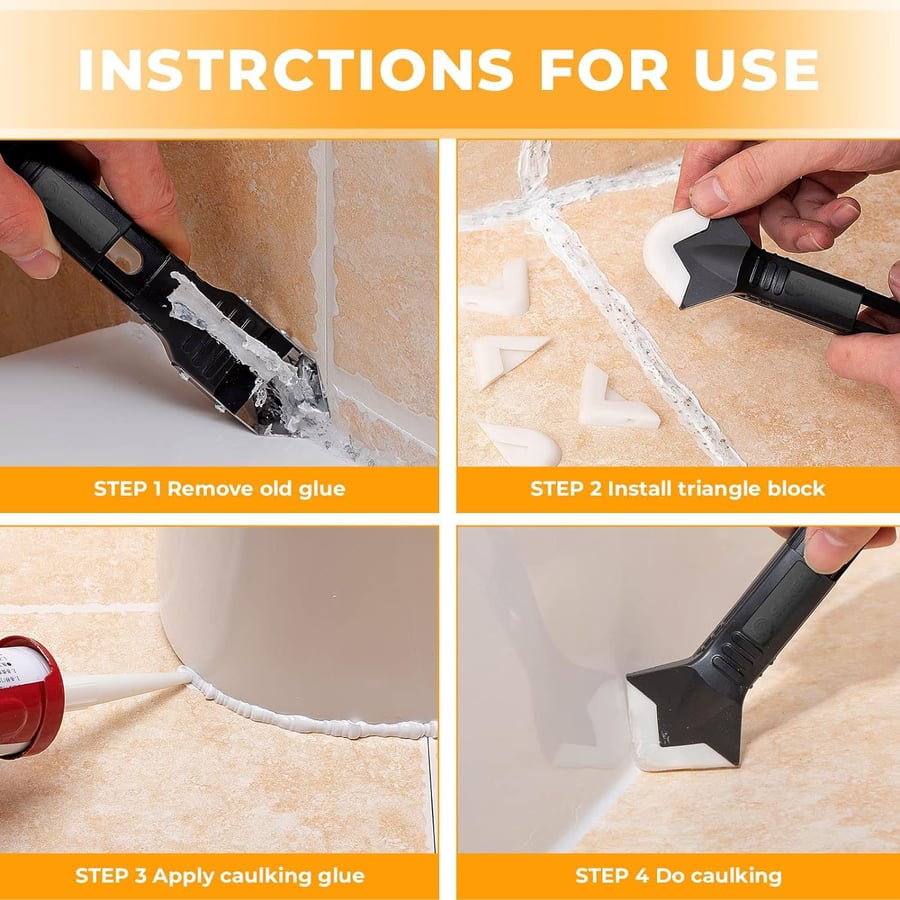 INSTRCTIONS FOR USE

STEP 1 Remove old glue

STEP 2 Install triangle block

STEP 3 Apply caulking glue

STEP 4 Do caulking