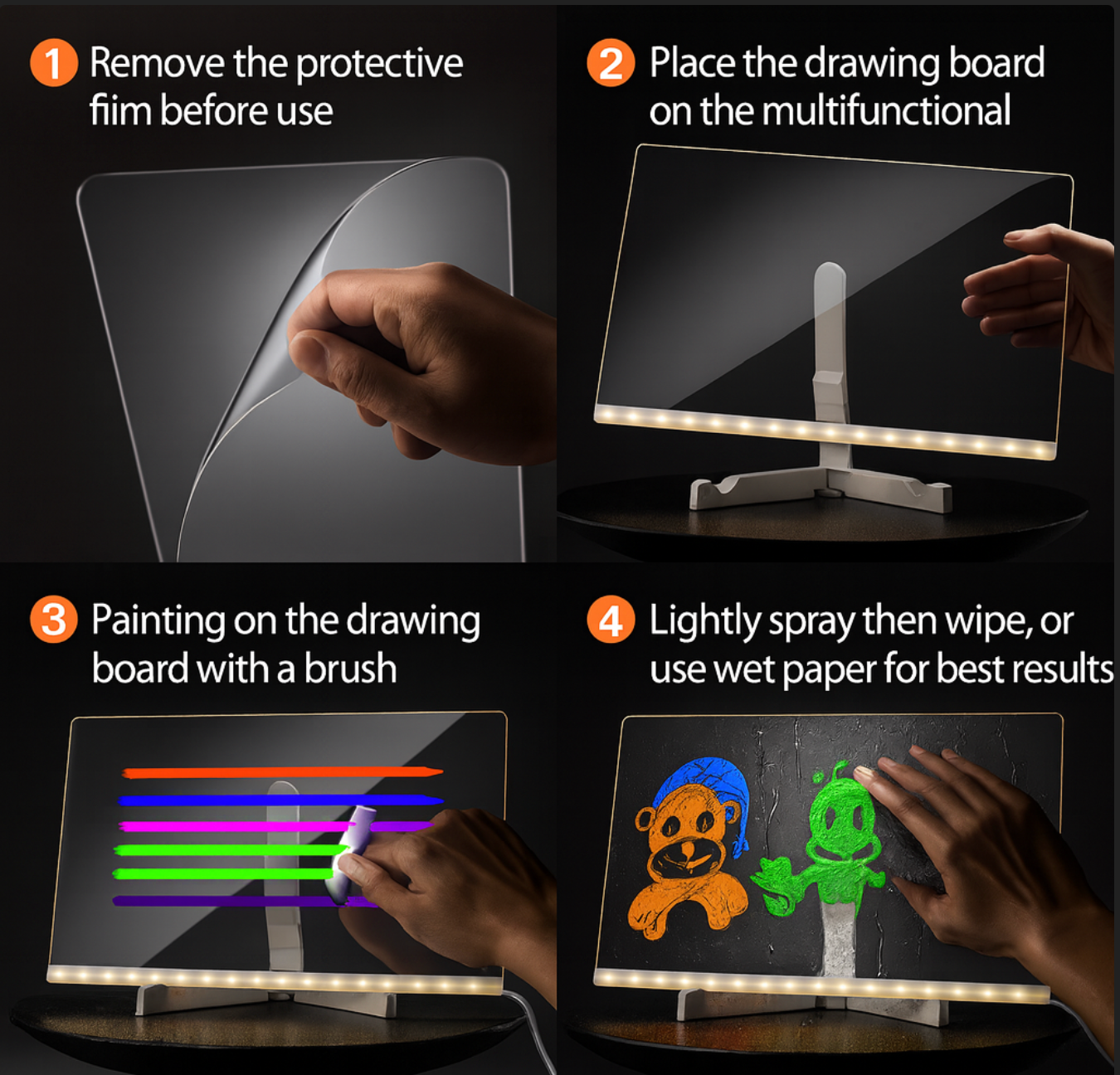 1 Remove the protective fiim before use

2 Place the drawing board on the multifunctional

3 Painting on the drawing board with a brush

4 Lightly spray then wipe, or use wet paper for best results